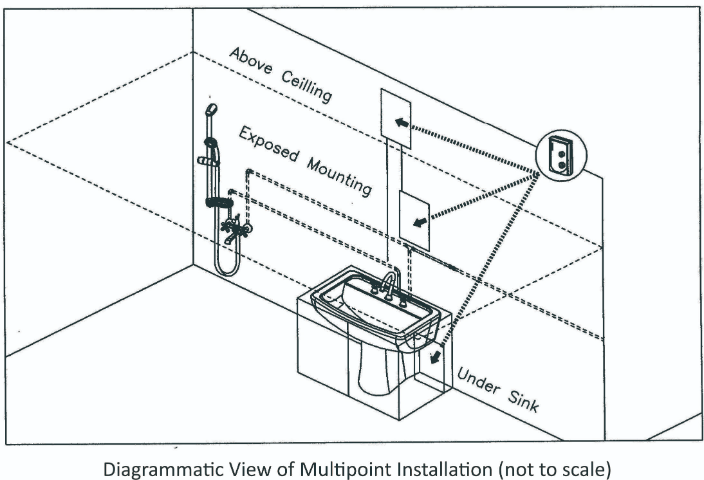 Above Ceilling

Exposed Mounting

Under Sink

Diagrammatic View of Multipoint Installation (not to scale)